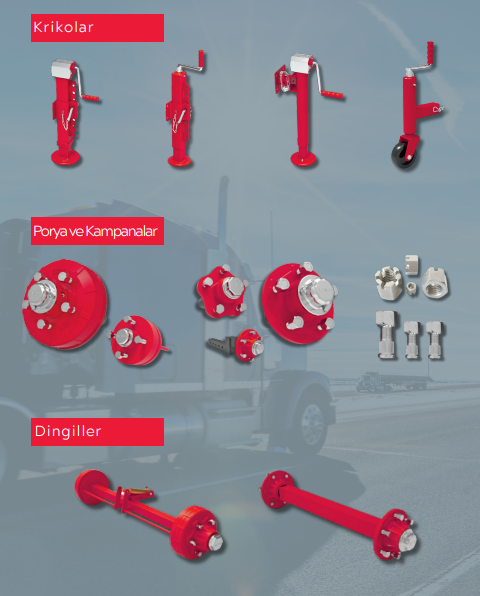 Krikolar

Porya ve Kampanalar

Dingiller